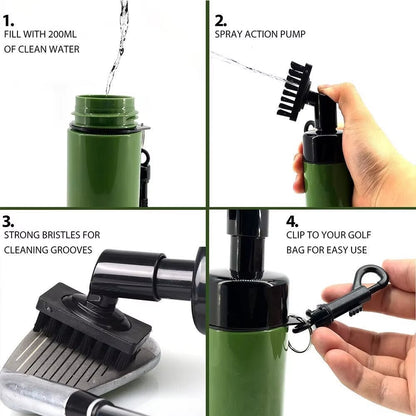 1.
FILL WITH 200ML OF CLEAN WATER

2.
SPRAY ACTION PUMP

3.
STRONG BRISTLES FOR CLEANING GROOVES

4.
CLIP TO YOUR GOLF BAG FOR EASY USE