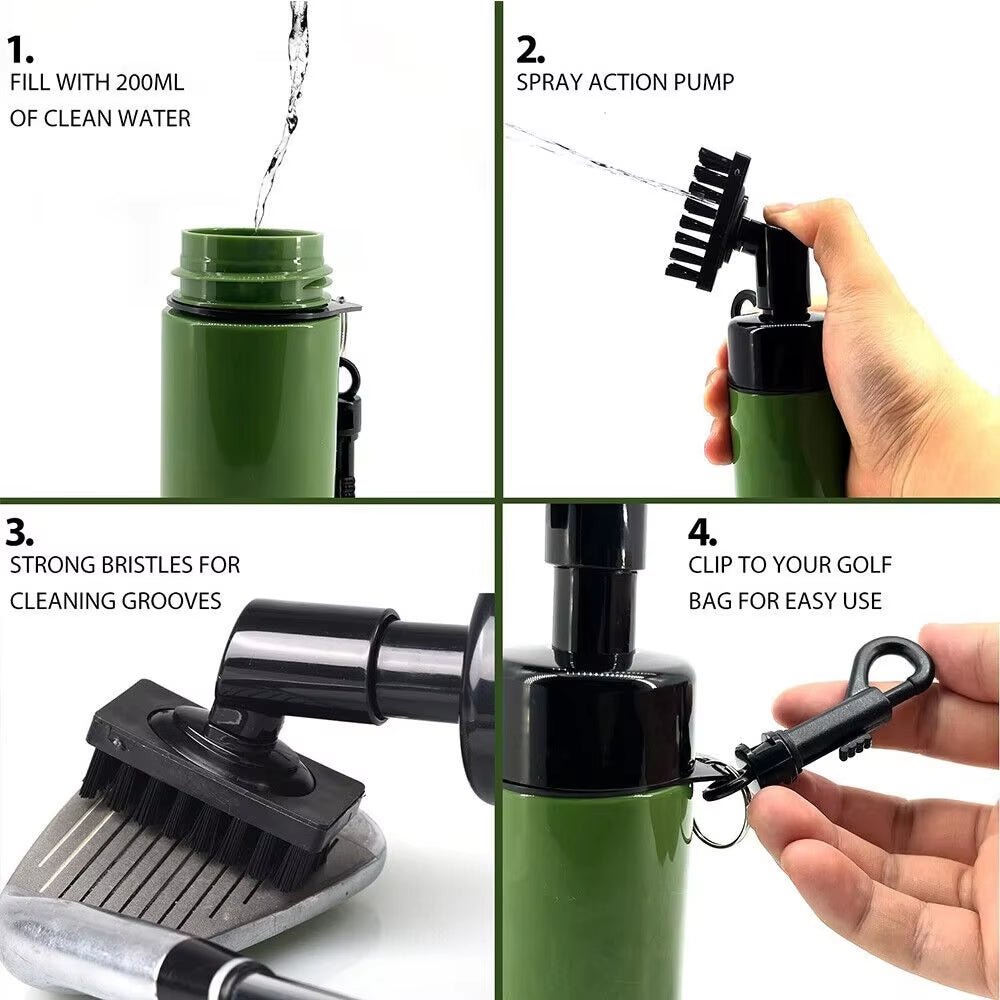 1.
FILL WITH 200ML OF CLEAN WATER

2.
SPRAY ACTION PUMP

3.
STRONG BRISTLES FOR CLEANING GROOVES

4.
CLIP TO YOUR GOLF BAG FOR EASY USE